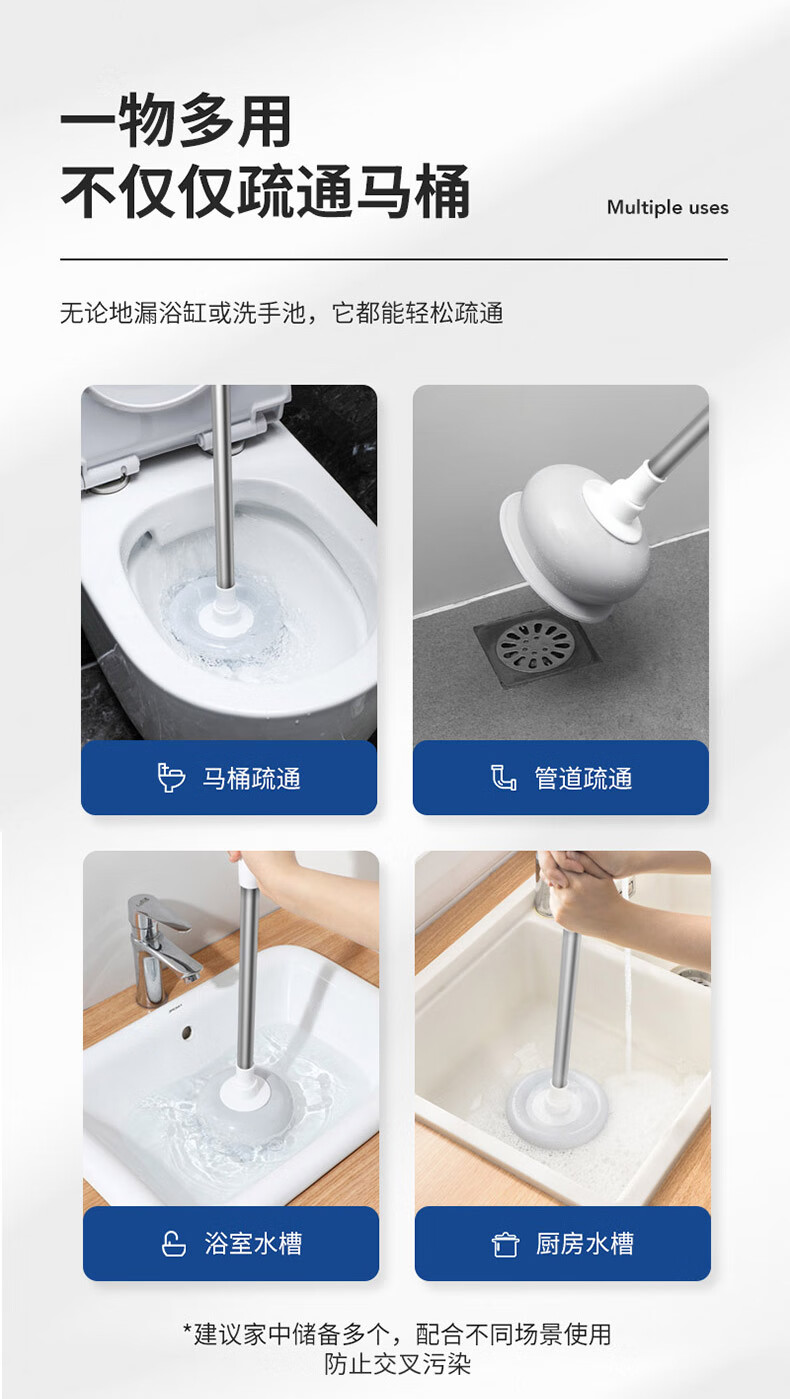 一物多用
不仅仅疏通马桶

Multiple uses

无论地漏浴缸或洗手池，它都能轻松疏通

马桶疏通

管道疏通

浴室水槽

厨房水槽

*建议家中储备多个，配合不同场景使用
防止交叉污染