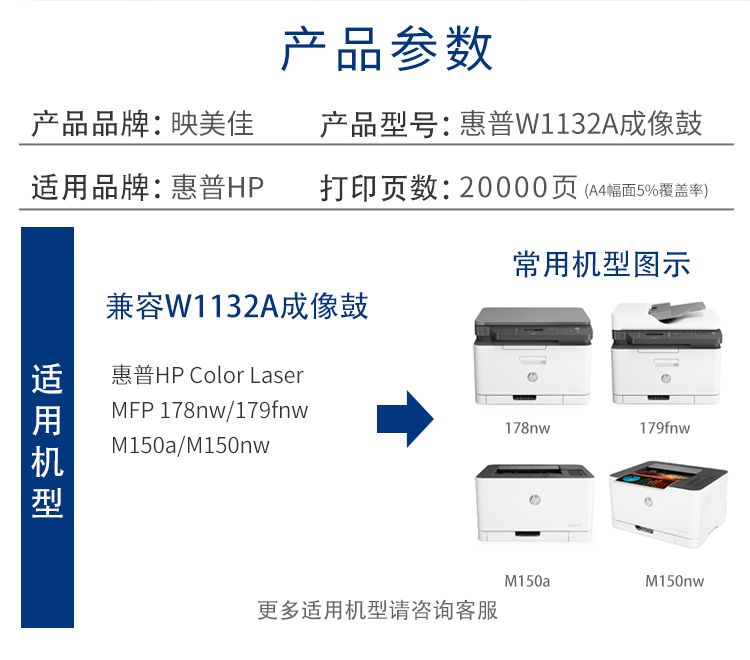 产品参数

产品品牌：映美佳　产品型号：惠普W1132A成像鼓

适用品牌：惠普HP　打印页数：20000页 (A4幅面5%覆盖率)

适用机型

兼容W1132A成像鼓

惠普HP Color Laser MFP 178nw/179fnw M150a/M150nw

常用机型图示

178nw

179fnw

M150a

M150nw

更多适用机型请咨询客服