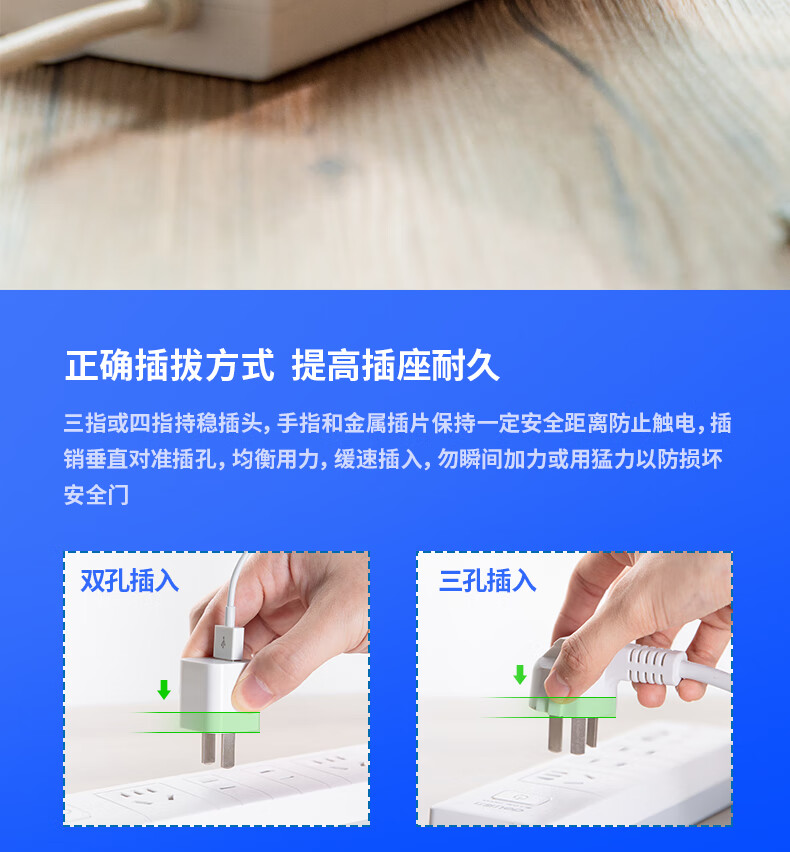 正确插拔方式 提高插座耐久

三指或四指持稳插头，手指和金属插片保持一定安全距离防止触电，插销垂直对准插孔，均衡用力，缓速插入，勿瞬间加力或用猛力以防损坏安全门

双孔插入

三孔插入